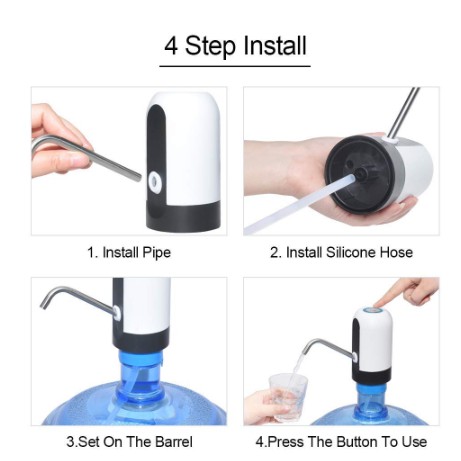 4 Step Install

1. Install Pipe

2. Install Silicone Hose

3.Set On The Barrel

4.Press The Button To Use