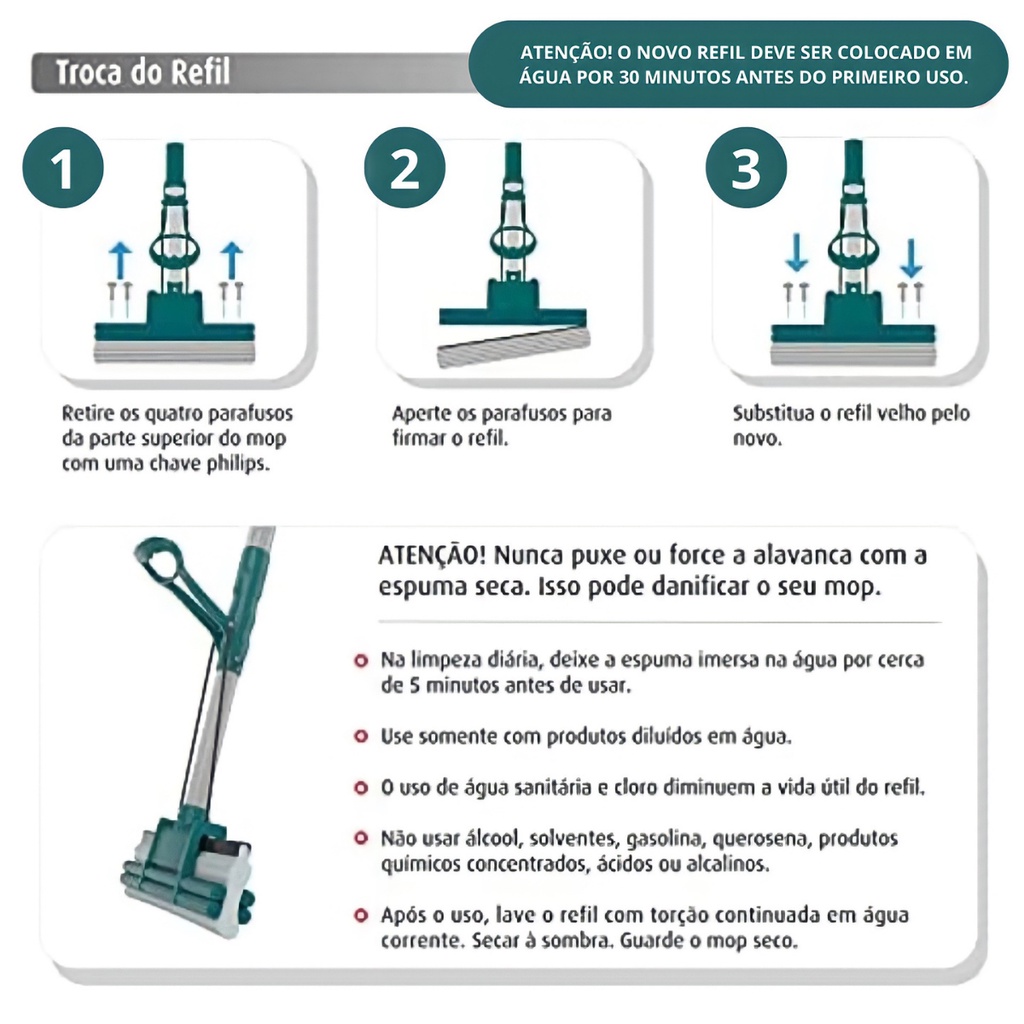 Troca do Refil

ATENÇÃO! O NOVO REFIL DEVE SER COLOCADO EM ÁGUA POR 30 MINUTOS ANTES DO PRIMEIRO USO.

1

Retire os quatro parafusos da parte superior do mop com uma chave philips.

2

Aperte os parafusos para firmar o refil.

3

Substitua o refil velho pelo novo.

ATENÇÃO! Nunca puxe ou force a alavanca com a espuma seca. Isso pode danificar o seu mop.

Na limpeza diária, deixe a espuma imersa na água por cerca de 5 minutos antes de usar.

Use somente com produtos diluídos em água.

O uso de água sanitária e cloro diminuem a vida útil do refil.

Não usar álcool, solventes, gasolina, querosena, produtos químicos concentrados, ácidos ou alcalinos.

Após o uso, lave o refil com torção continuada em água corrente. Secar à sombra. Guarde o mop seco.