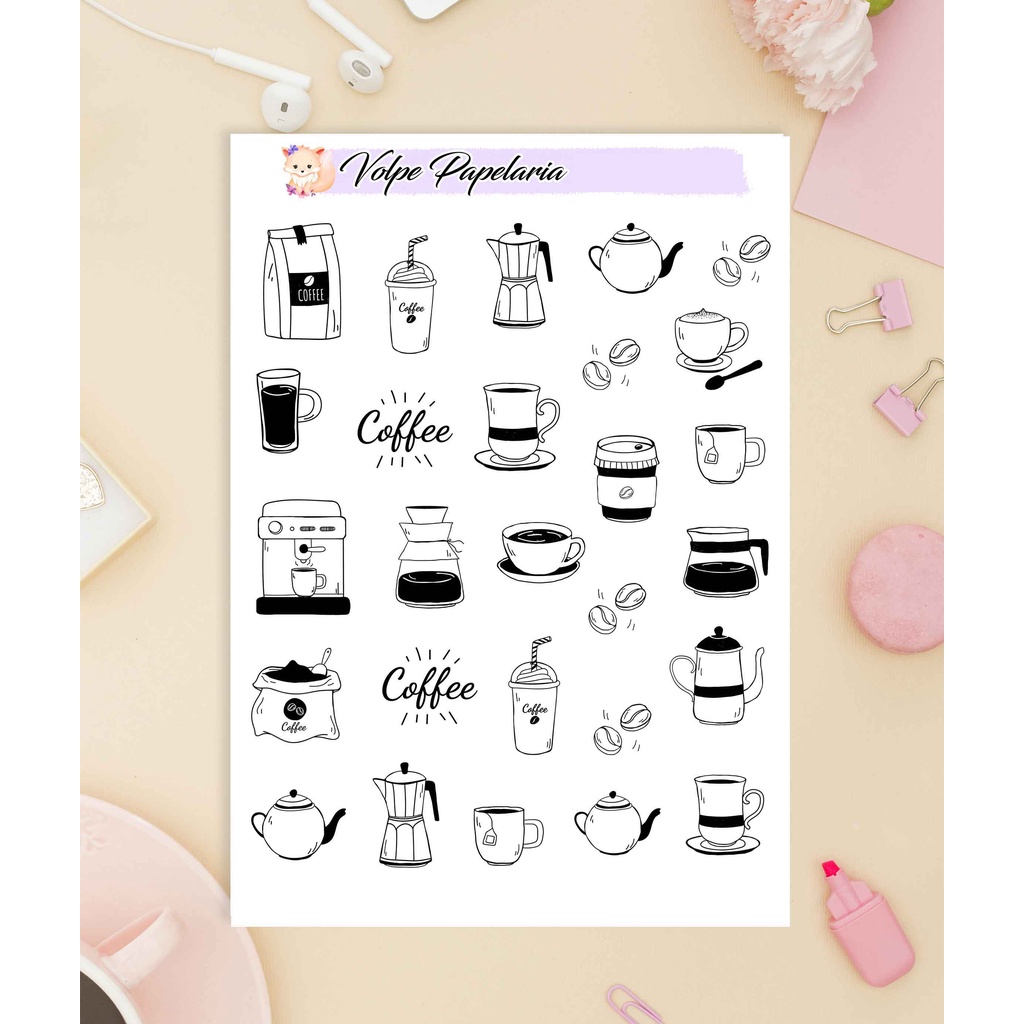 Volpe Papelaria

COFFEE

Coffee

Coffee

Coffee

Coffee

Coffee