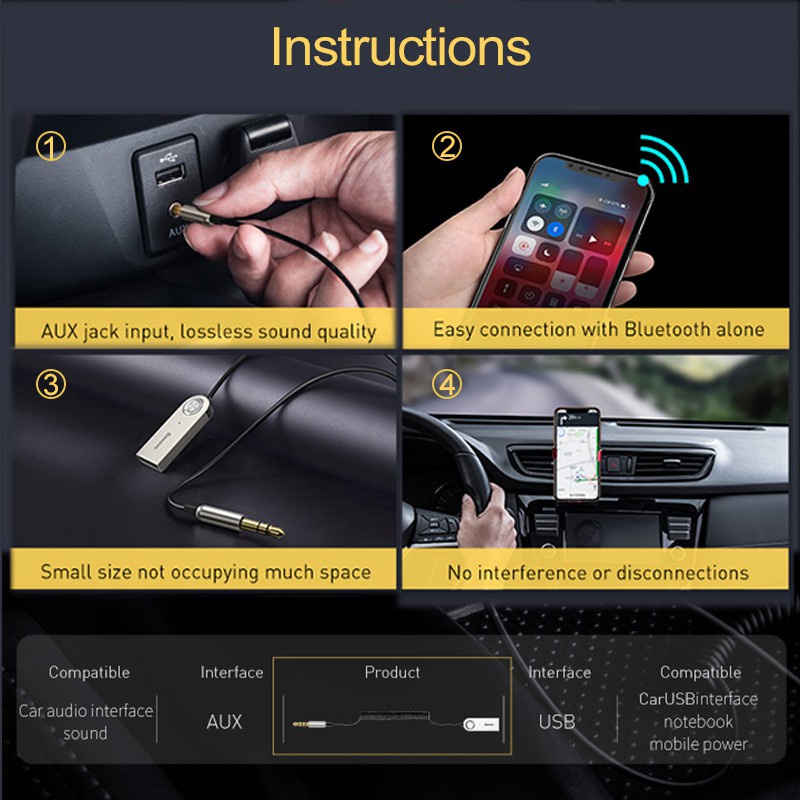 Instructions

①
AUX
AUX jack input, lossless sound quality

②
Easy connection with Bluetooth alone

③
Small size not occupying much space

④
No interference or disconnections

| Compatible | Interface | Product | Interface | Compatible |
|---|---|---|---|---|
| Car audio interface sound | AUX | | USB | CarUSBinterface notebook mobile power |