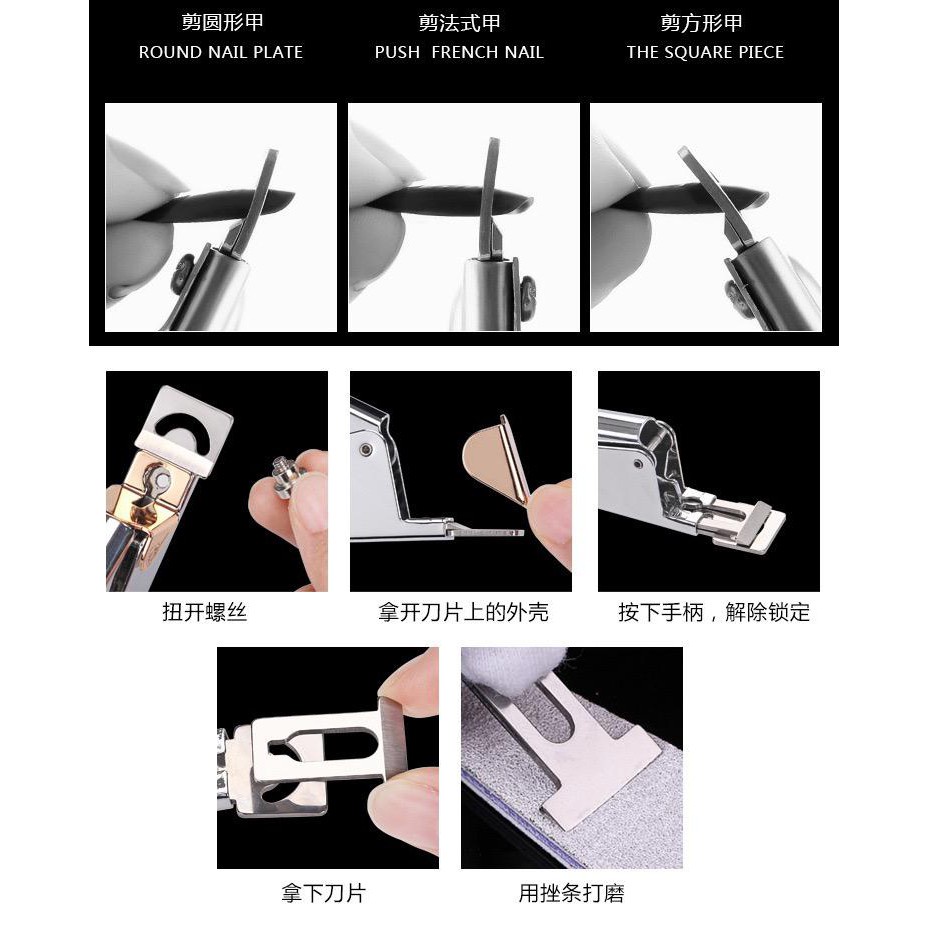 剪圆形甲
ROUND NAIL PLATE

剪法式甲
PUSH FRENCH NAIL

剪方形甲
THE SQUARE PIECE

扭开螺丝

拿开刀片上的外壳

按下手柄，解除锁定

拿下刀片

用挫条打磨