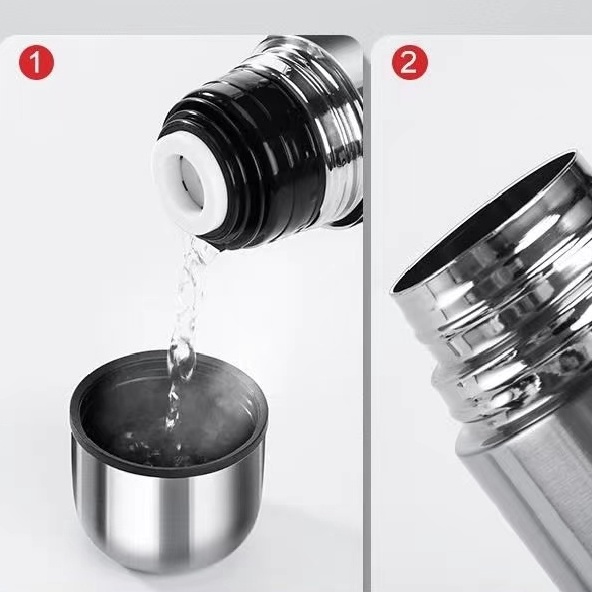 1

2