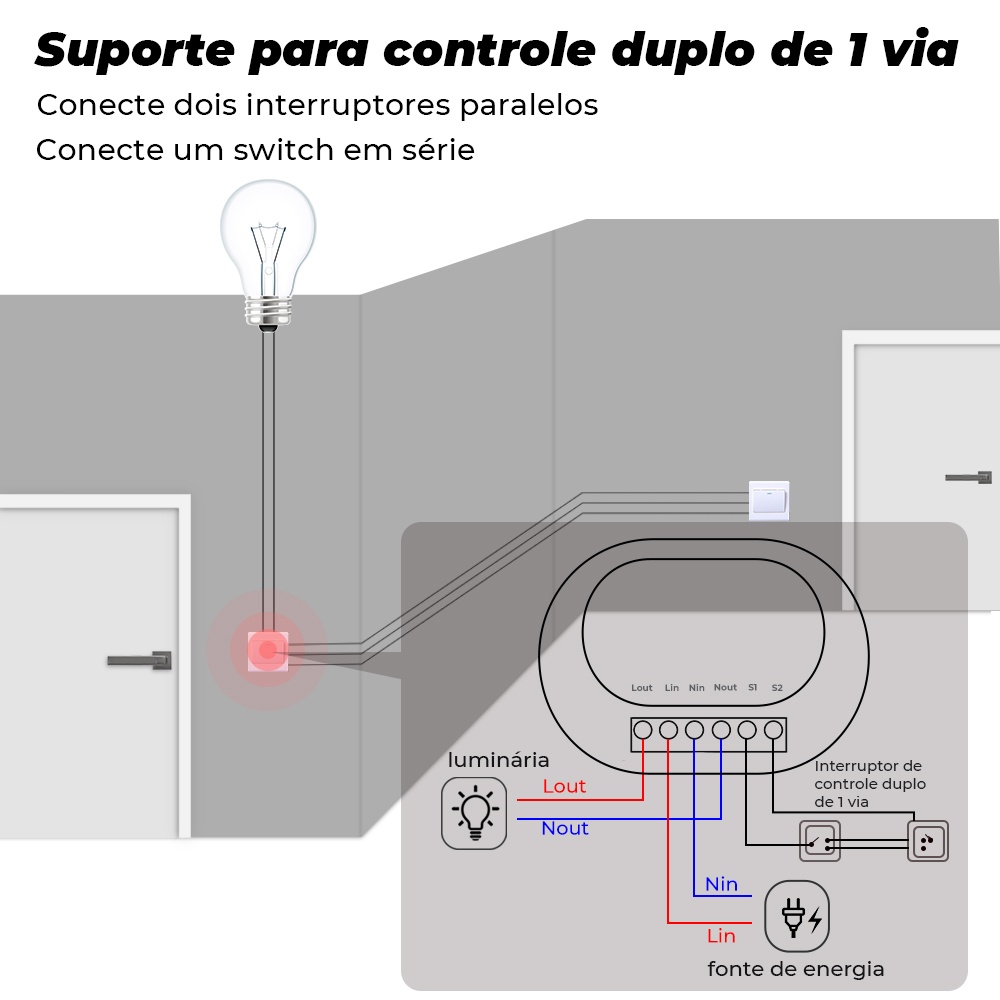 Suporte para controle duplo de 1 via

Conecte dois interruptores paralelos

Conecte um switch em série

Lout Lin Nin Nout S1 S2

luminária

Lout

Nout

Interruptor de controle duplo de 1 via

Nin

Lin

fonte de energia