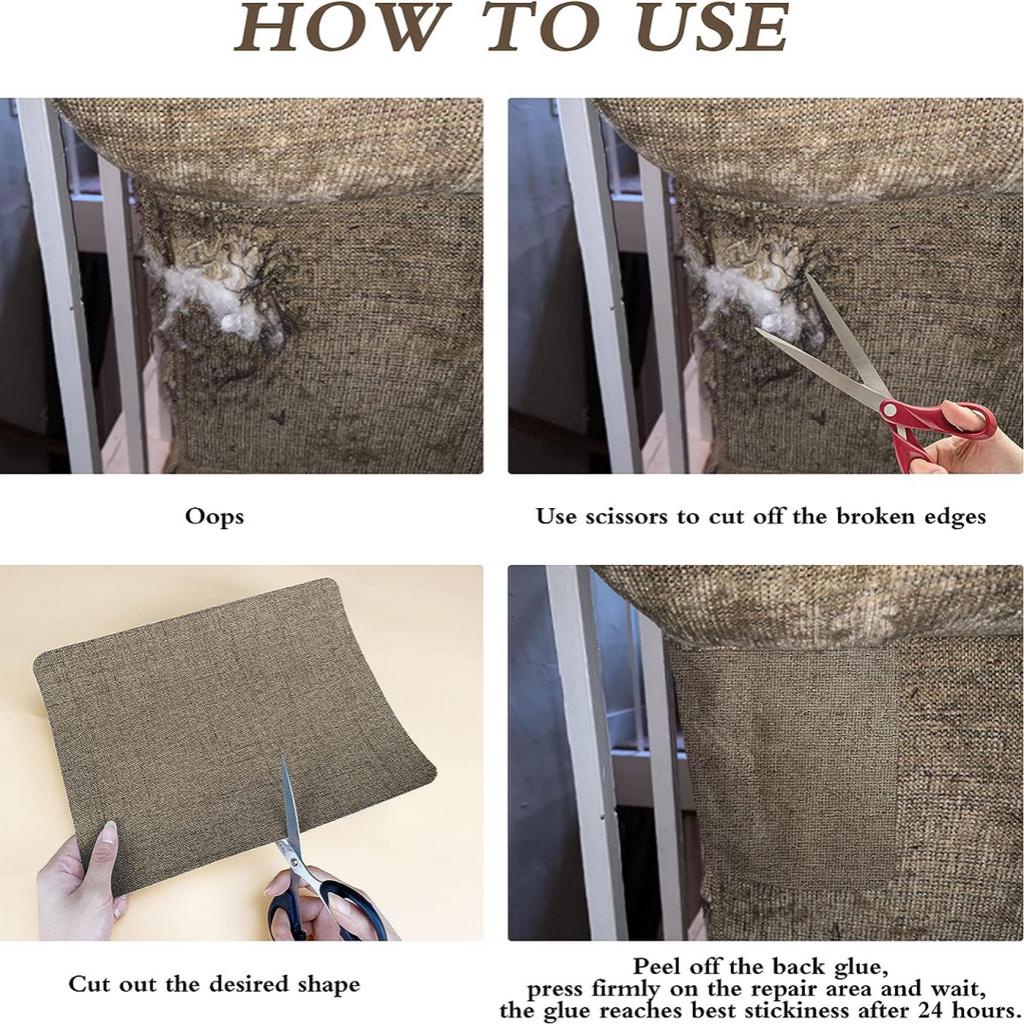 HOW TO USE

Oops

Use scissors to cut off the broken edges

Cut out the desired shape

Peel off the back glue, press firmly on the repair area and wait, the glue reaches best stickiness after 24 hours.