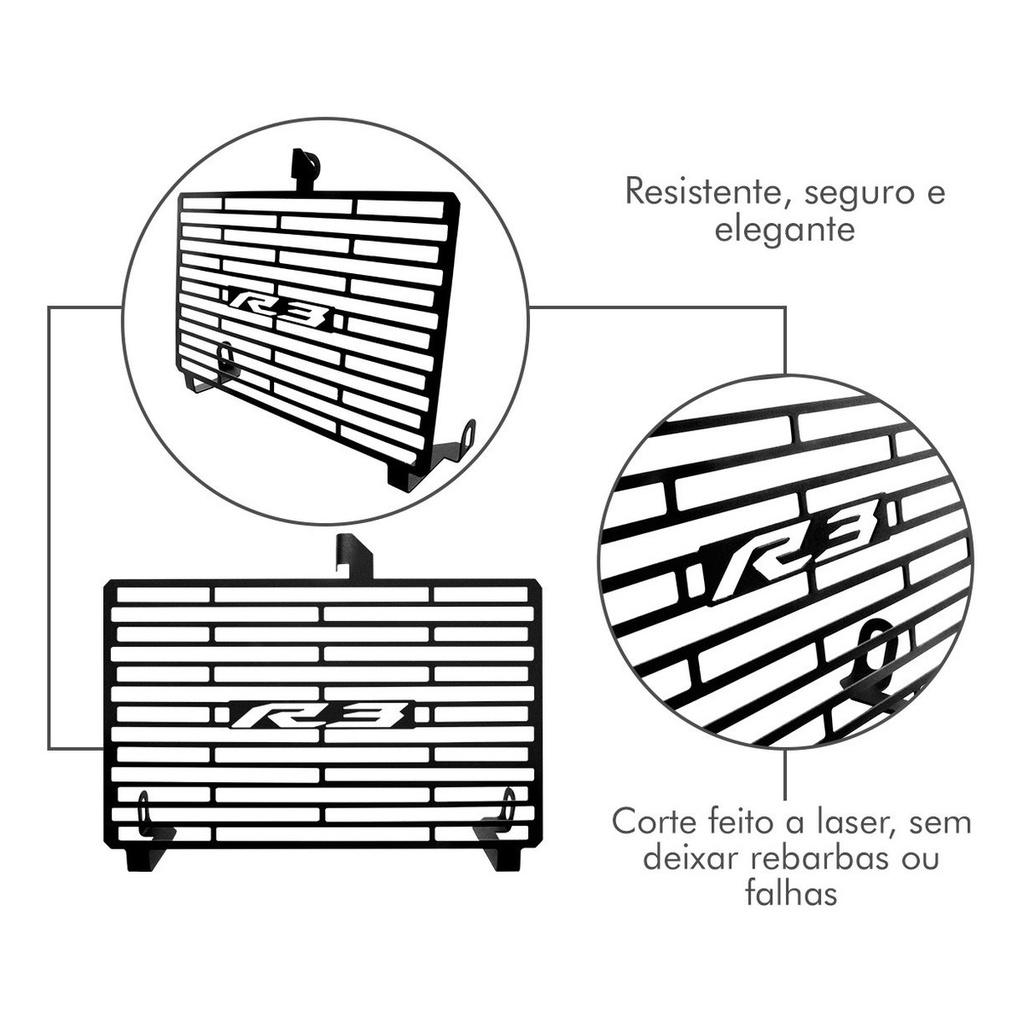 R3

Resistente, seguro e elegante

R3

R3

Corte feito a laser, sem deixar rebarbas ou falhas