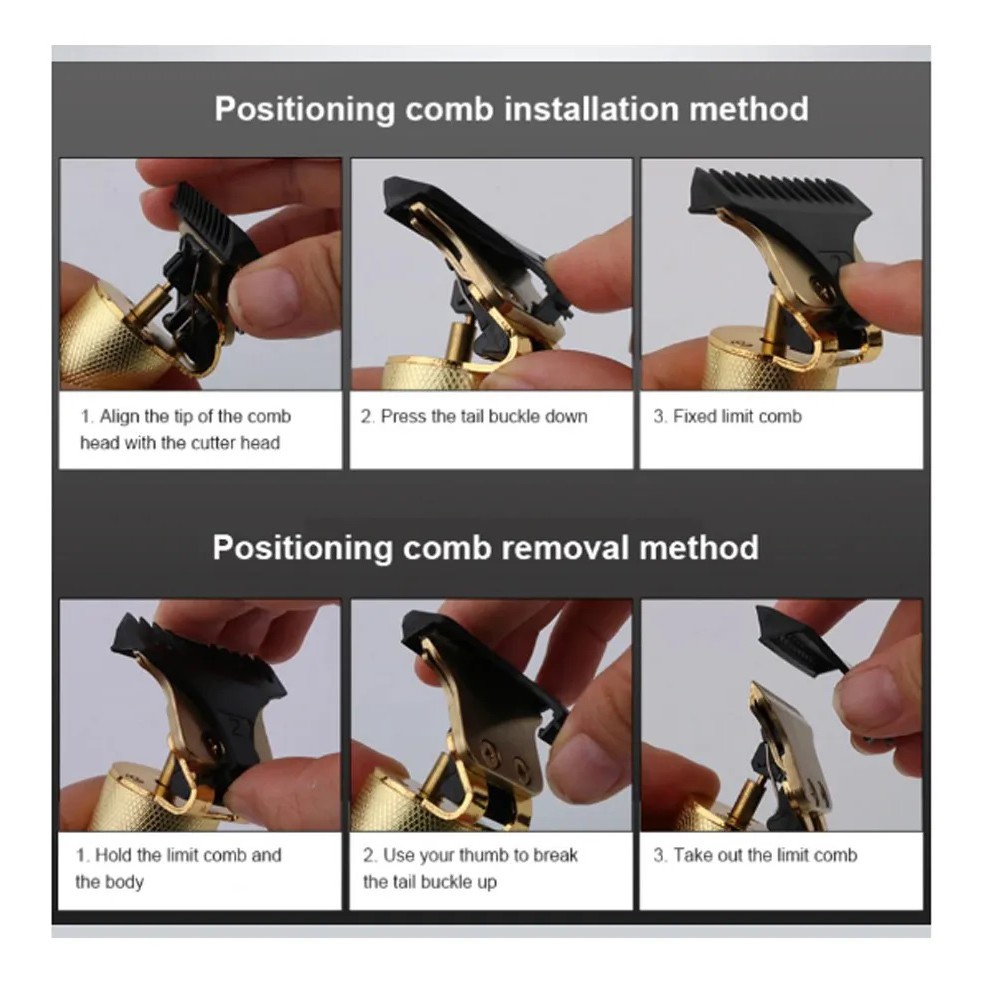 Positioning comb installation method

1. Align the tip of the comb head with the cutter head

2. Press the tail buckle down

3. Fixed limit comb

Positioning comb removal method

1. Hold the limit comb and the body

2. Use your thumb to break the tail buckle up

3. Take out the limit comb