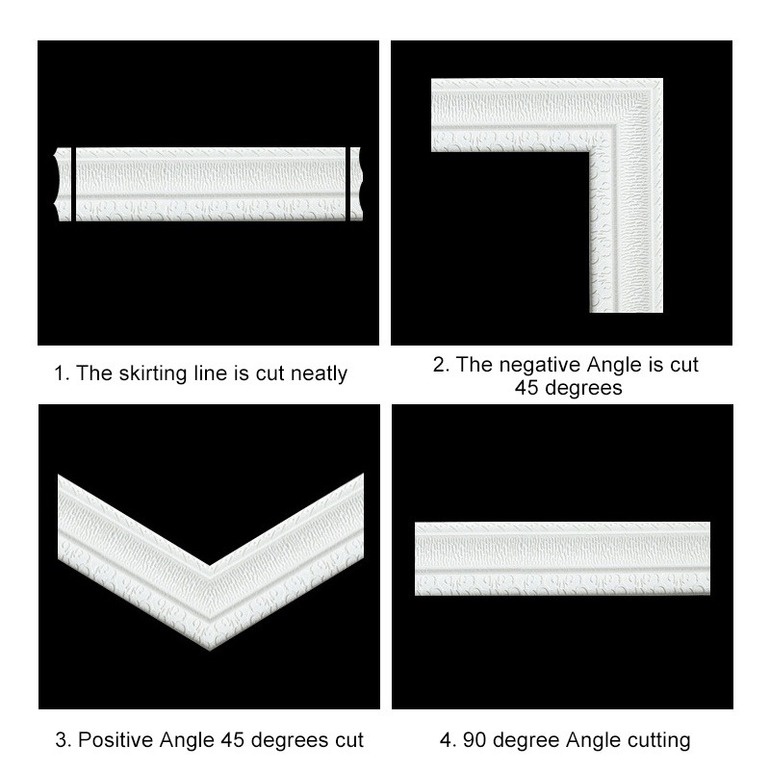 1. The skirting line is cut neatly

2. The negative Angle is cut 45 degrees

3. Positive Angle 45 degrees cut

4. 90 degree Angle cutting