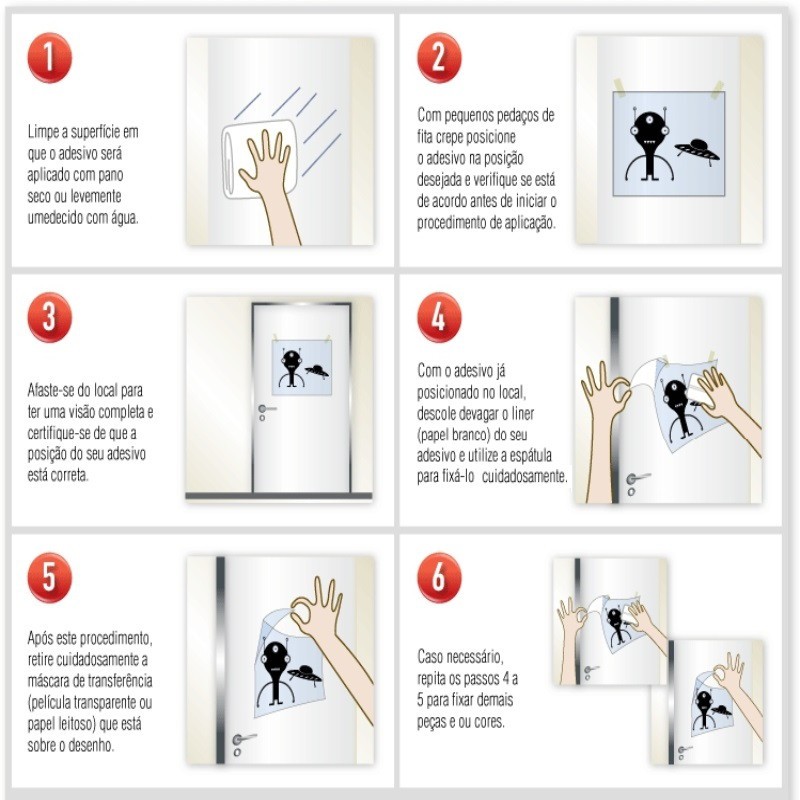 1

Limpe a superfície em que o adesivo será aplicado com pano seco ou levemente umedecido com água.

2

Com pequenos pedaços de fita crepe posicione o adesivo na posição desejada e verifique se está de acordo antes de iniciar o procedimento de aplicação.

3

Afaste-se do local para ter uma visão completa e certifique-se de que a posição do seu adesivo está correta.

4

Com o adesivo já posicionado no local, descole devagar o liner (papel branco) do seu adesivo e utilize a espátula para fixá-lo cuidadosamente.

5

Após este procedimento, retire cuidadosamente a máscara de transferência (película transparente ou papel leitoso) que está sobre o desenho.

6

Caso necessário, repita os passos 4 a 5 para fixar demais peças e ou cores.