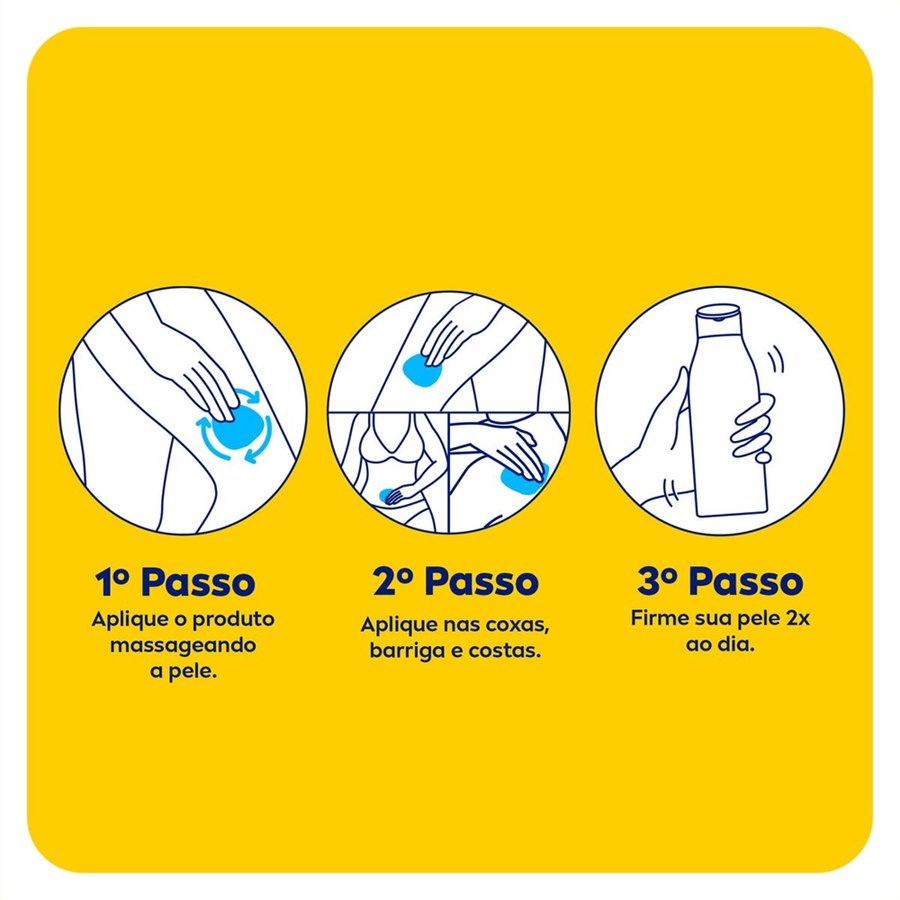 1º Passo
Aplique o produto massageando a pele.

2º Passo
Aplique nas coxas, barriga e costas.

3º Passo
Firme sua pele 2x ao dia.