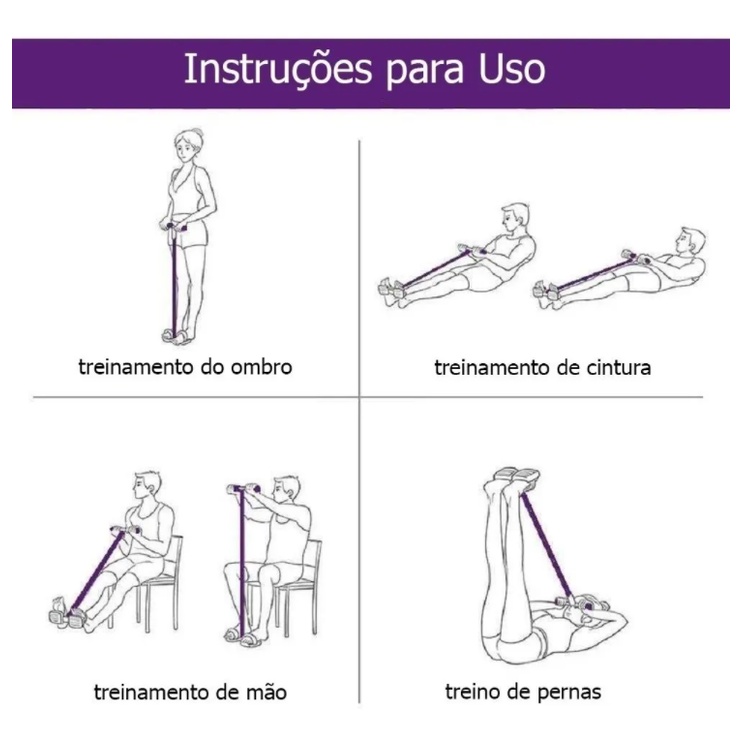 Instruções para Uso

treinamento do ombro

treinamento de cintura

treinamento de mão

treino de pernas