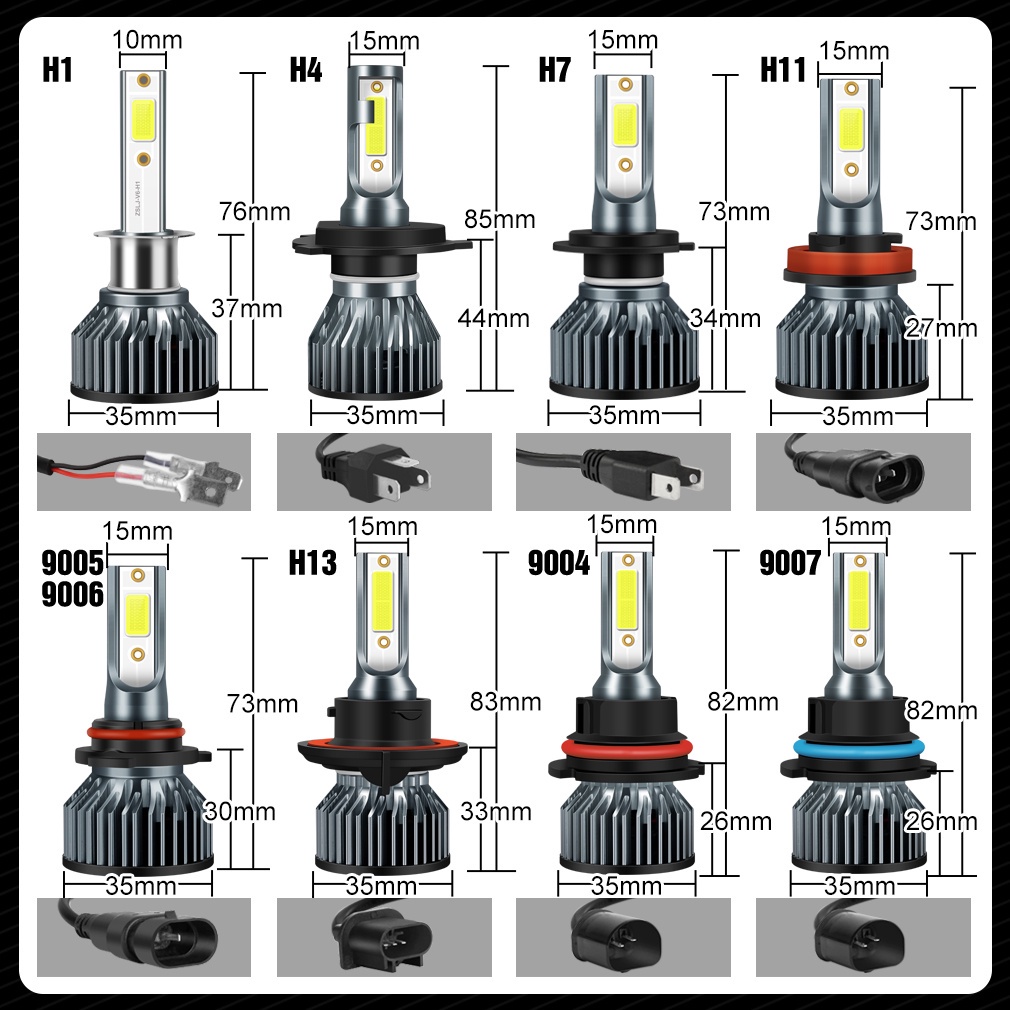 H1
10mm
76mm
37mm
35mm

H4
15mm
85mm
44mm
35mm

H7
15mm
73mm
34mm
35mm

H11
15mm
73mm
27mm
35mm

9005
9006
15mm
73mm
30mm
35mm

H13
15mm
83mm
33mm
35mm

9004
15mm
82mm
26mm
35mm

9007
15mm
82mm
26mm
35mm