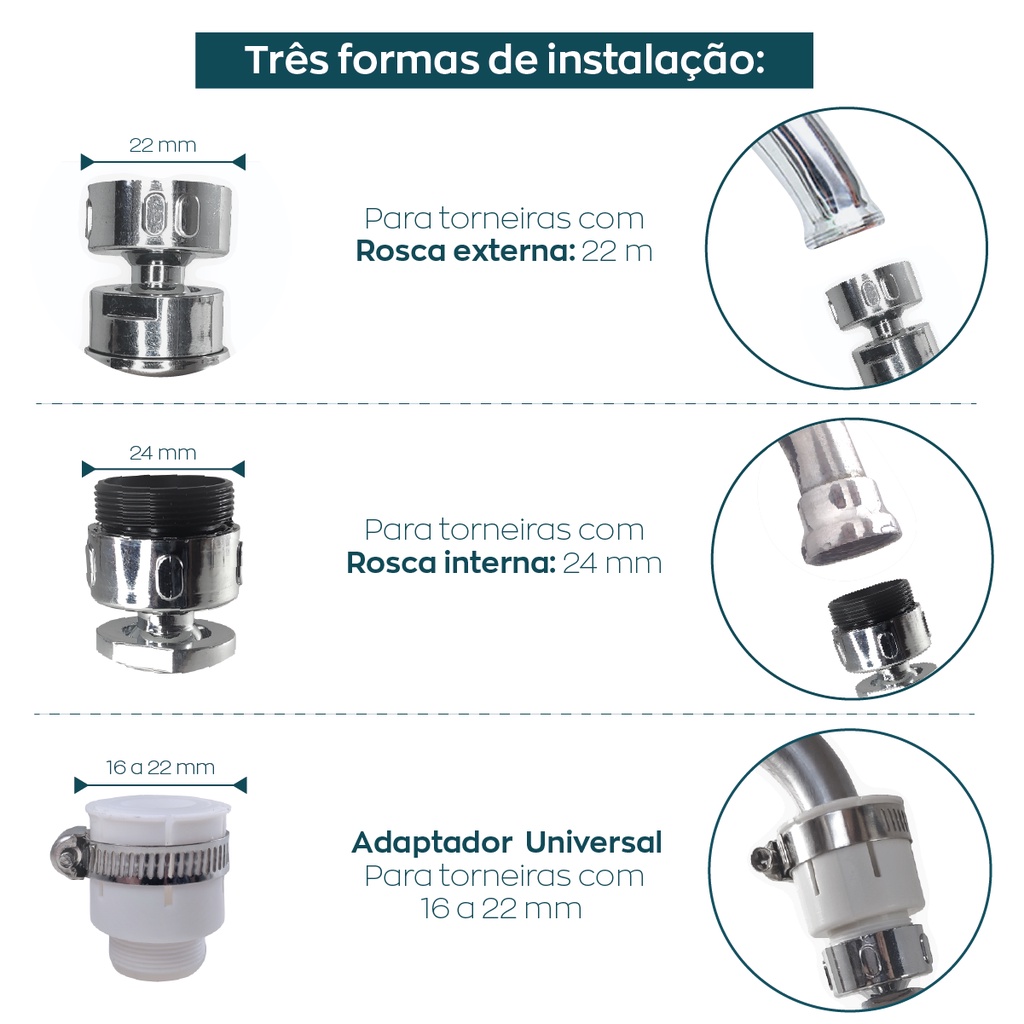 Três formas de instalação:

22 mm

Para torneiras com
**Rosca externa:** 22 m

24 mm

Para torneiras com
**Rosca interna:** 24 mm

16 a 22 mm

**Adaptador Universal**
Para torneiras com
16 a 22 mm