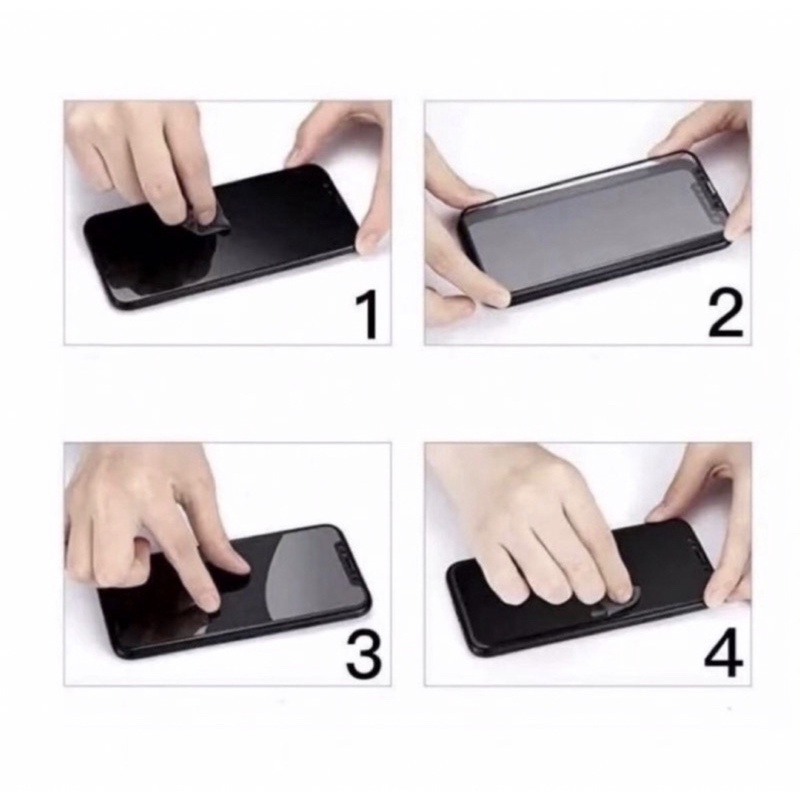 1

2

3

4