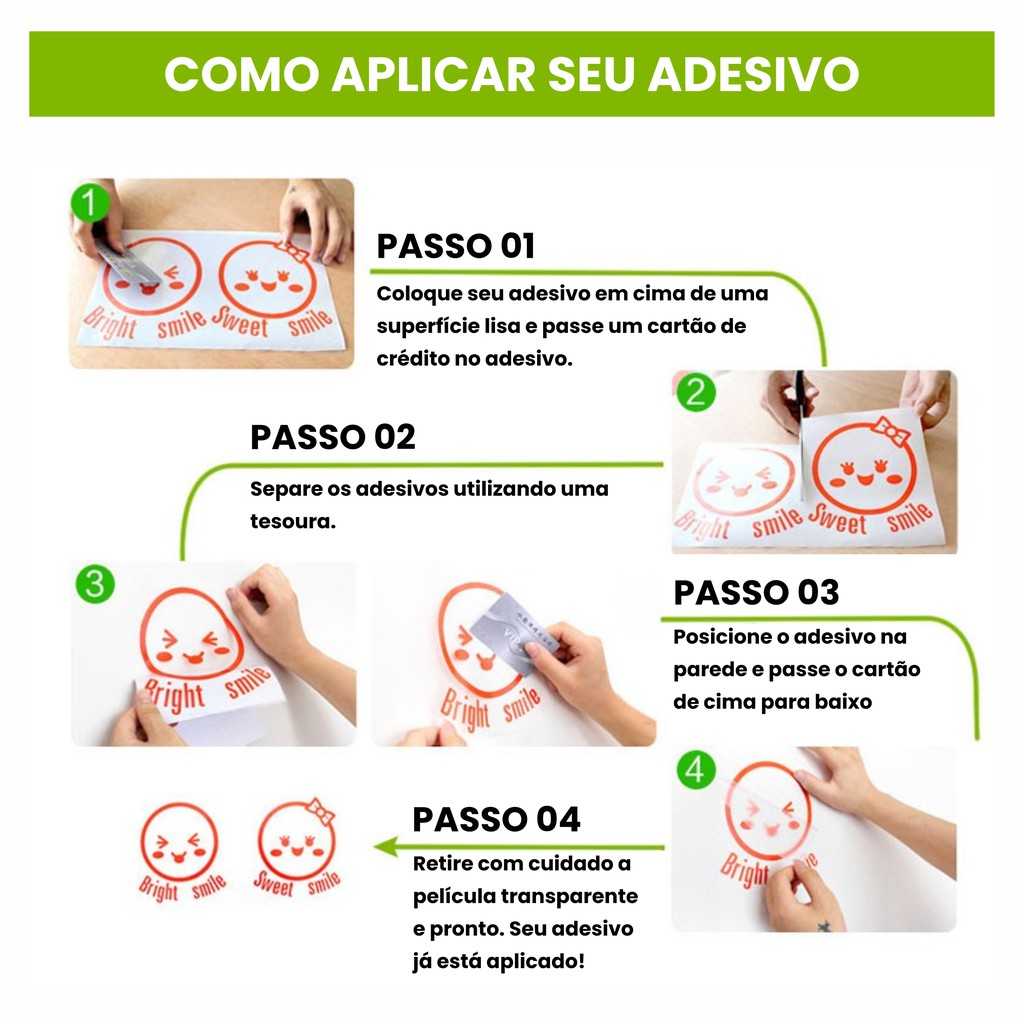 COMO APLICAR SEU ADESIVO

1

Bright smile Sweet smile

PASSO 01

Coloque seu adesivo em cima de uma superfície lisa e passe um cartão de crédito no adesivo.

2

Bright smile Sweet smile

PASSO 02

Separe os adesivos utilizando uma tesoura.

3

Bright smile

Bright smile

PASSO 03

Posicione o adesivo na parede e passe o cartão de cima para baixo

4

Bright

PASSO 04

Retire com cuidado a película transparente e pronto. Seu adesivo já está aplicado!

Bright smile Sweet smile