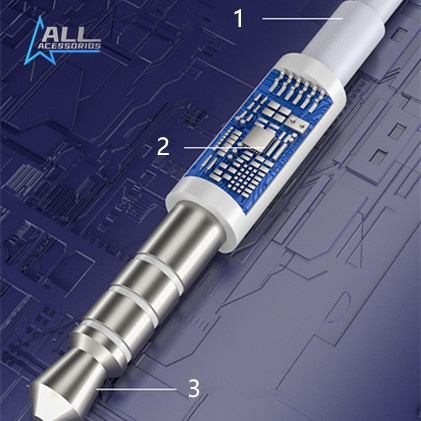 ALL
ACESSORIOS

1

2

3