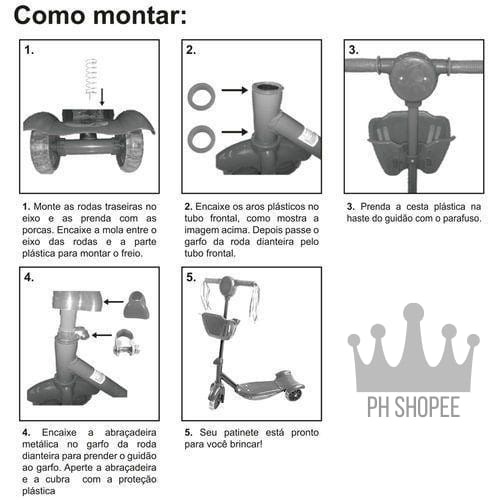 Como montar:

1.

1. Monte as rodas traseiras no eixo e as prenda com as porcas. Encaixe a mola entre o eixo das rodas e a parte plástica para montar o freio.

2.

2. Encaixe os aros plásticos no tubo frontal, como mostra a imagem acima. Depois passe o garfo da roda dianteira pelo tubo frontal.

3.

3. Prenda a cesta plástica na haste do guidão com o parafuso.

4.

4. Encaixe a abraçadeira metálica no garfo da roda dianteira para prender o guidão ao garfo. Aperte a abraçadeira e a cubra com a proteção plástica

5.

5. Seu patinete está pronto para você brincar!

PH SHOPEE