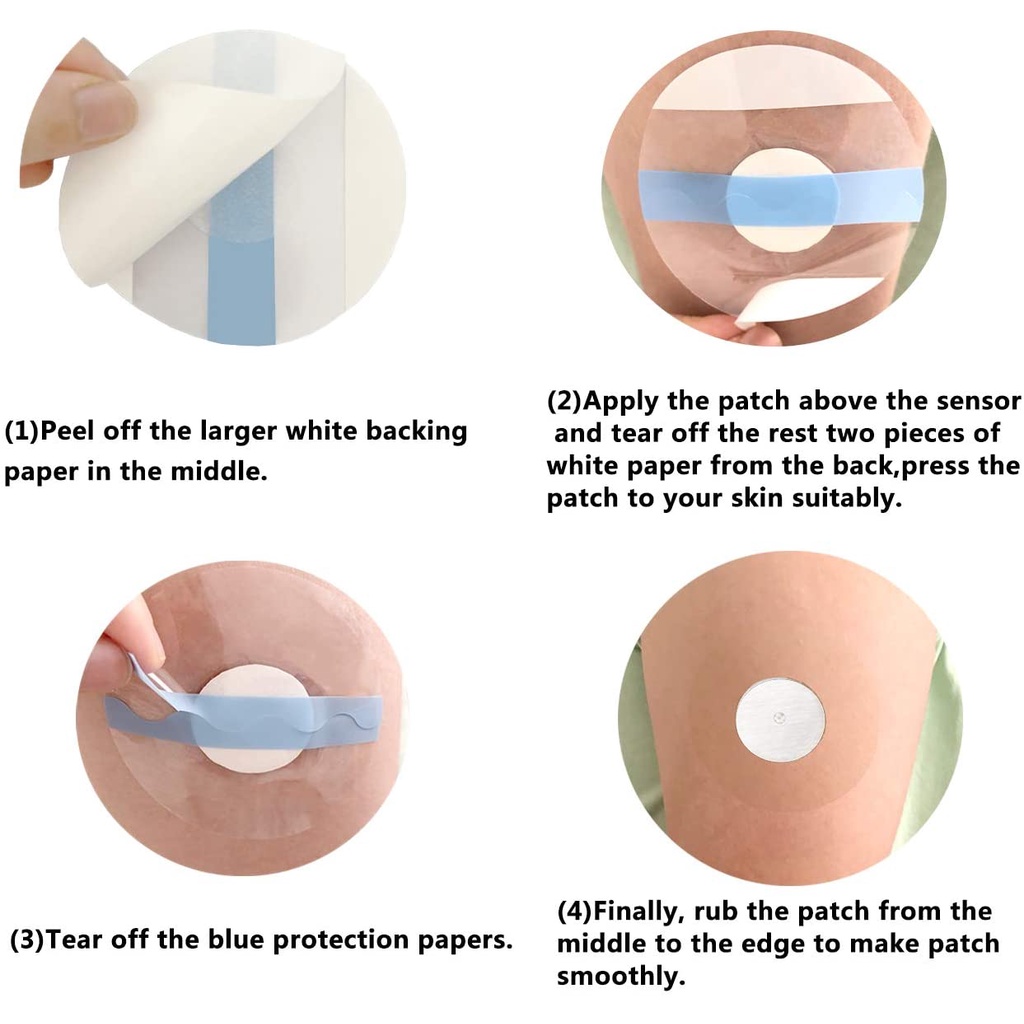 (1)Peel off the larger white backing paper in the middle.

(2)Apply the patch above the sensor and tear off the rest two pieces of white paper from the back,press the patch to your skin suitably.

(3)Tear off the blue protection papers.

(4)Finally, rub the patch from the middle to the edge to make patch smoothly.