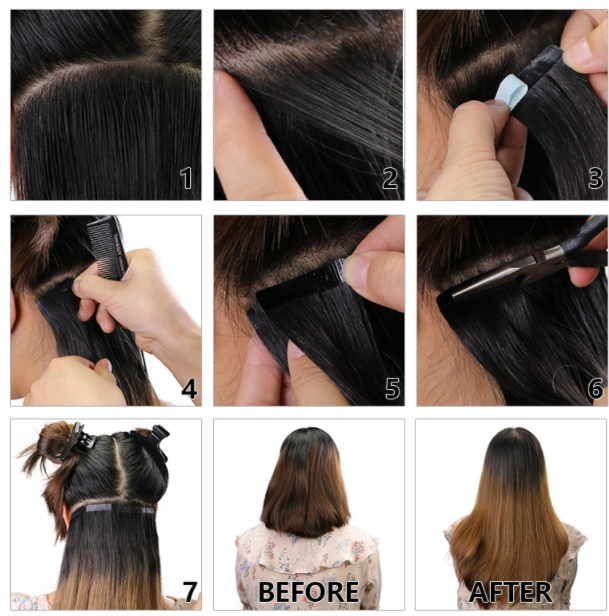 1

2

3

4

5

6

7

BEFORE

AFTER