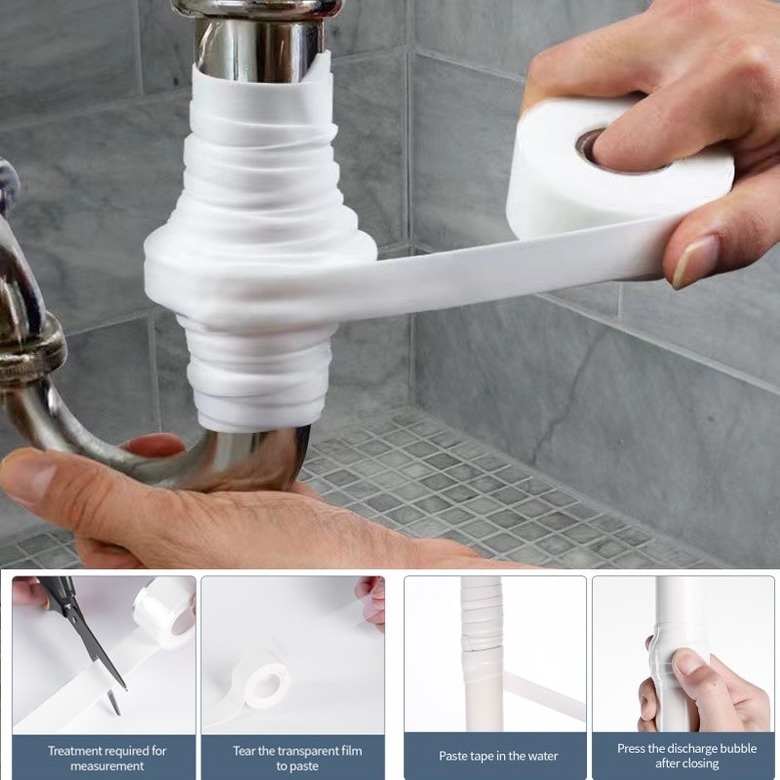 Treatment required for measurement

Tear the transparent film to paste

Paste tape in the water

Press the discharge bubble after closing