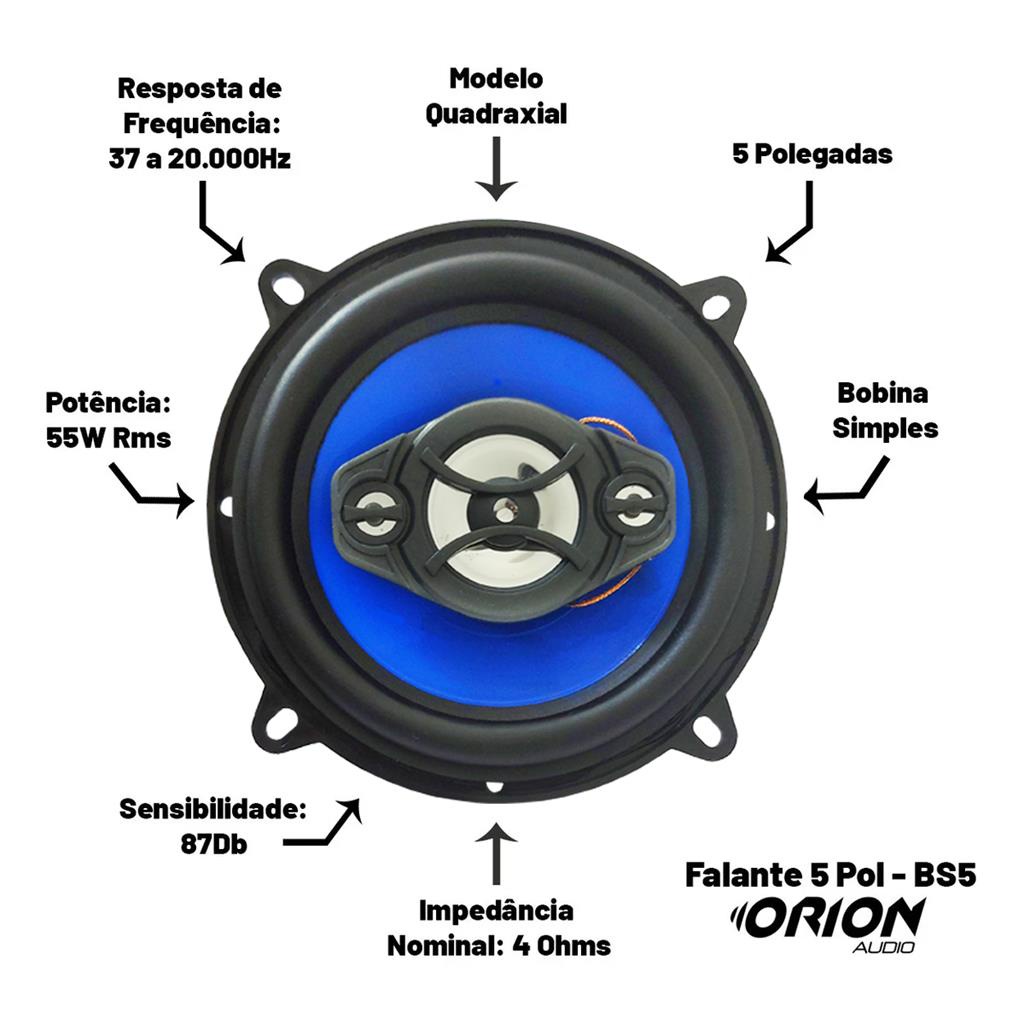 Resposta de Frequência: 37 a 20.000Hz

Modelo Quadraxial

5 Polegadas

Potência: 55W Rms

Bobina Simples

Sensibilidade: 87Db

Impedância Nominal: 4 Ohms

Falante 5 Pol - BS5

ORION AUDIO