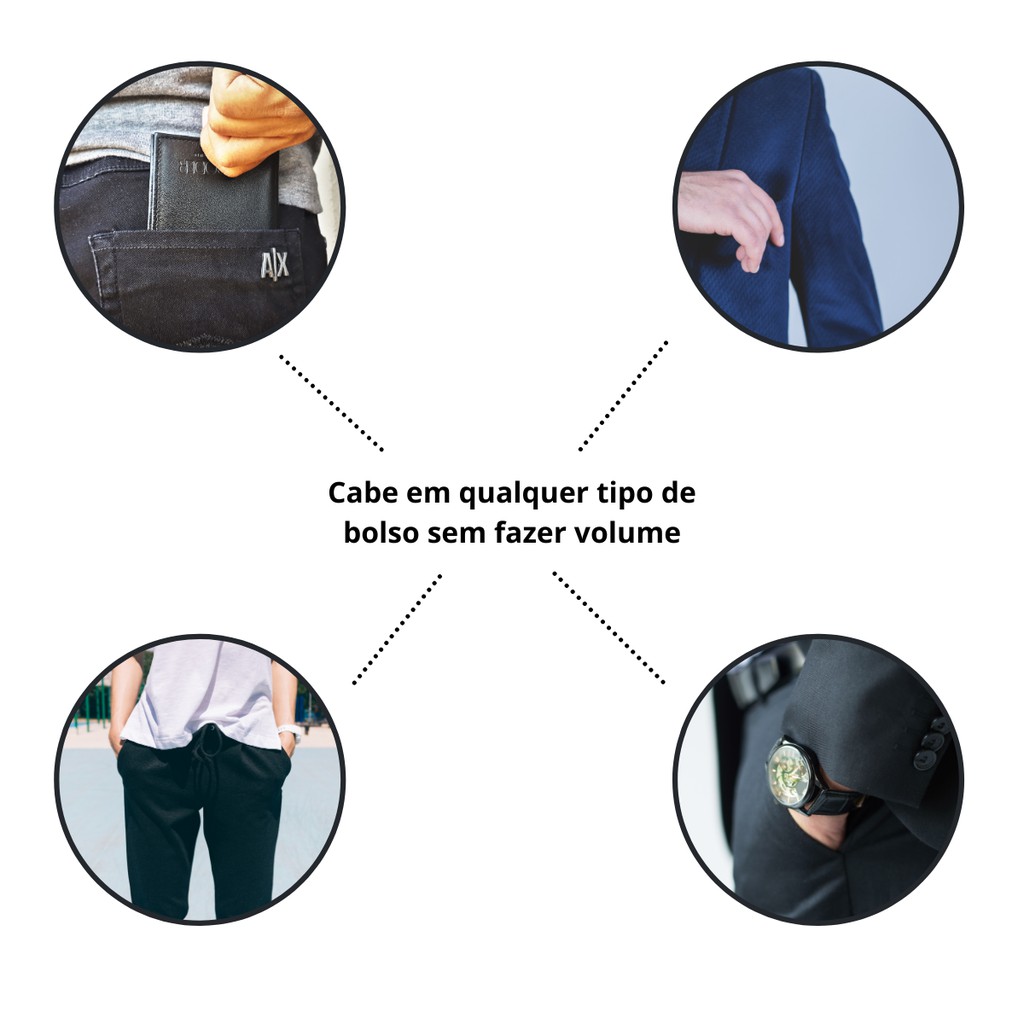 A|X

Cabe em qualquer tipo de bolso sem fazer volume