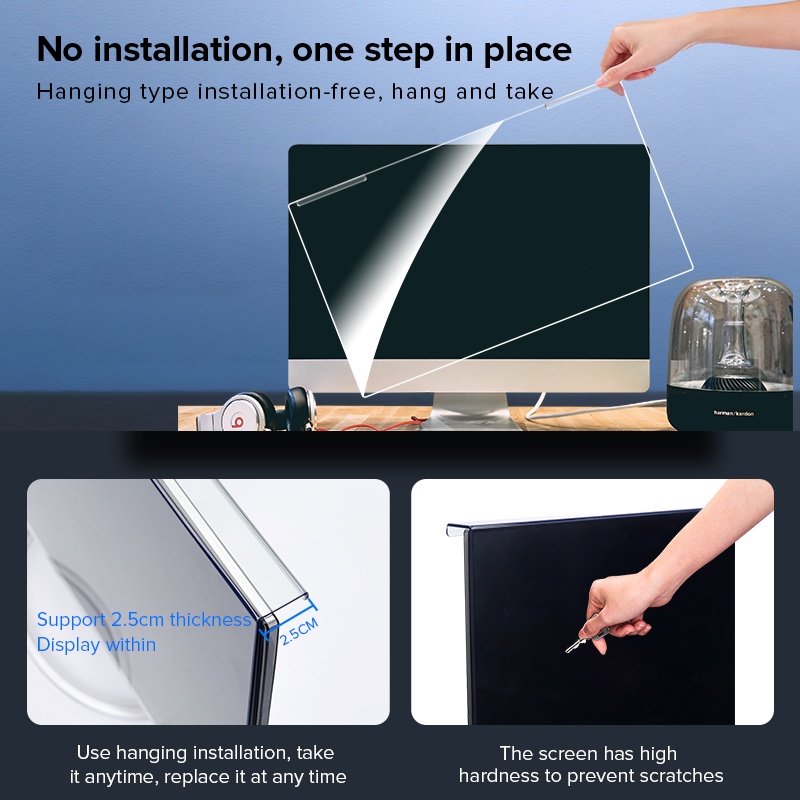 No installation, one step in place

Hanging type installation-free, hang and take

harman/kardon

Support 2.5cm thickness
Display within

2.5CM

Use hanging installation, take it anytime, replace it at any time

The screen has high hardness to prevent scratches