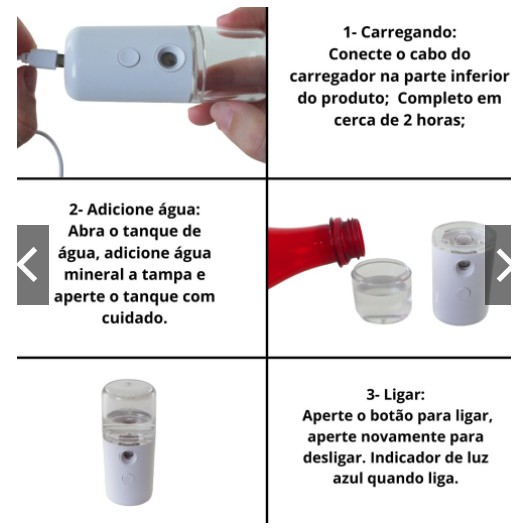 1- Carregando:
Conecte o cabo do carregador na parte inferior do produto;  Completo em cerca de 2 horas;

2- Adicione água:
Abra o tanque de água, adicione água mineral a tampa e aperte o tanque com cuidado.

3- Ligar:
Aperte o botão para ligar, aperte novamente para desligar. Indicador de luz azul quando liga.