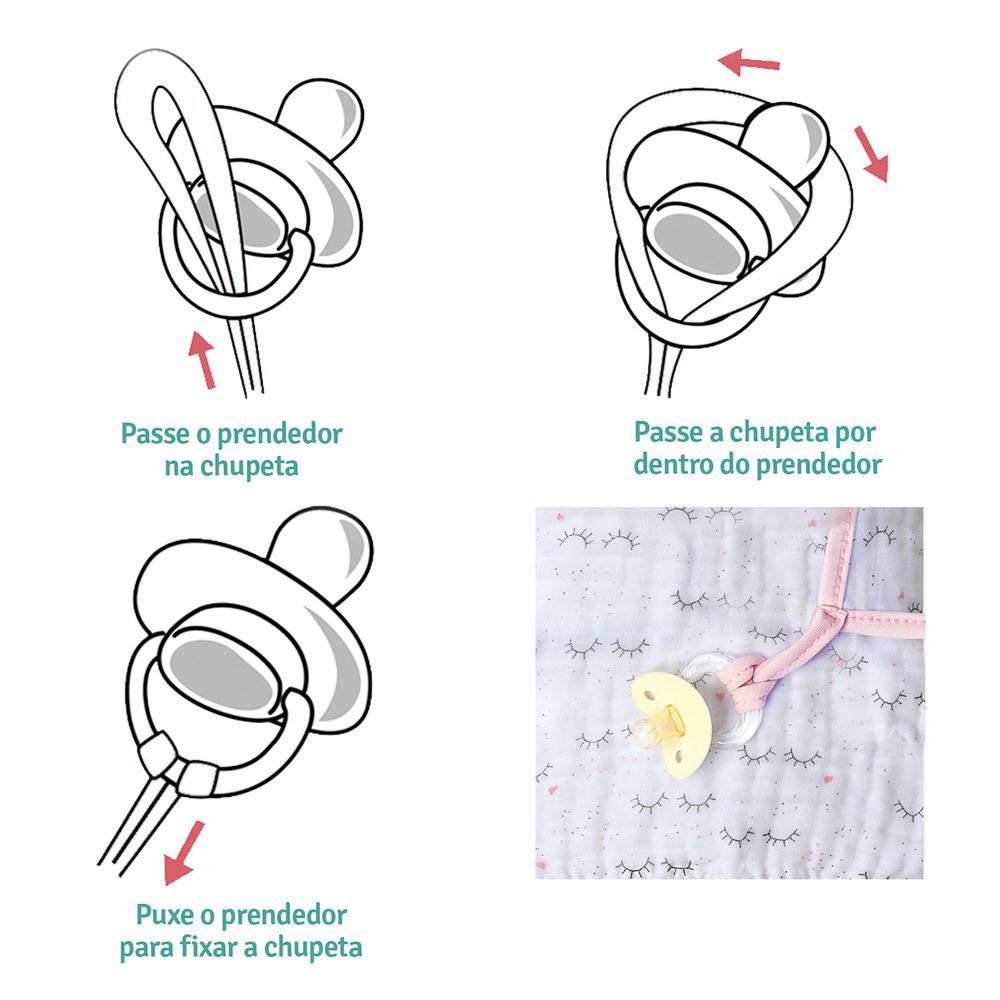 Passe o prendedor na chupeta

Passe a chupeta por dentro do prendedor

Puxe o prendedor para fixar a chupeta