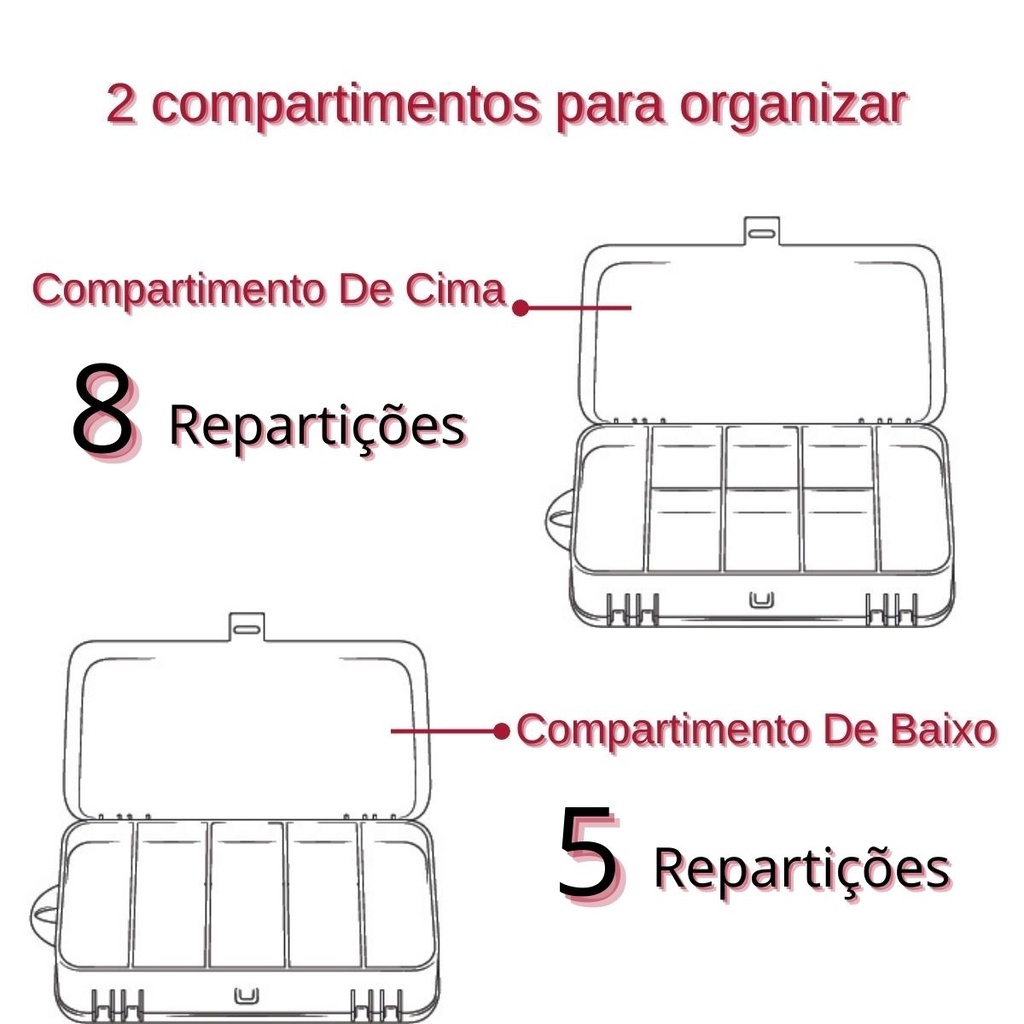 2 compartimentos para organizar

Compartimento De Cima

8 Repartições

Compartimento De Baixo

5 Repartições