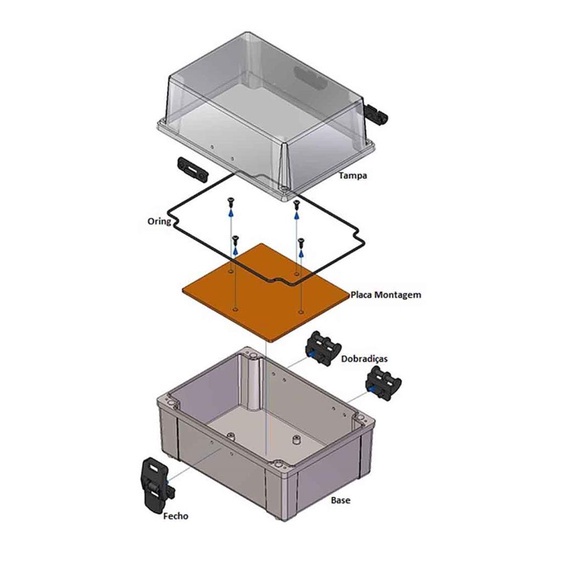 Tampa

Oring

Placa Montagem

Dobradiças

Base

Fecho