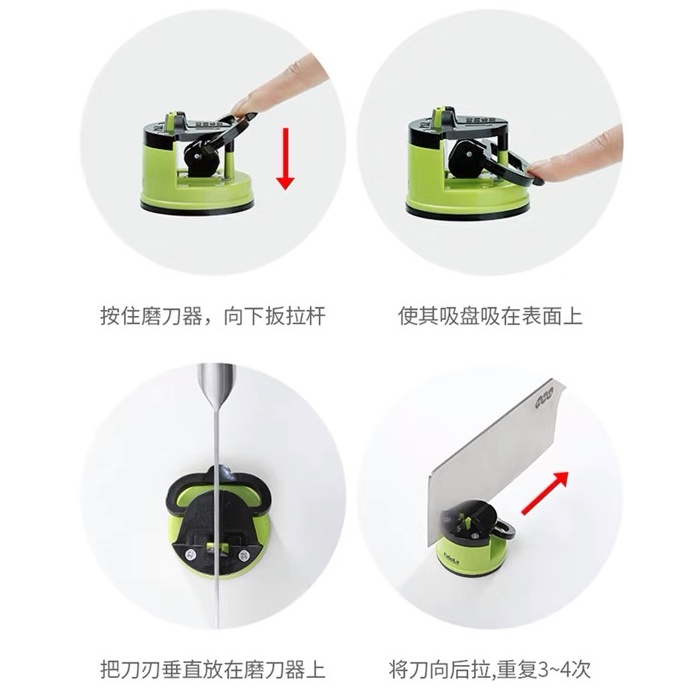 按住磨刀器，向下扳拉杆

使其吸盘吸在表面上

把刀刃垂直放在磨刀器上

将刀向后拉,重复3~4次