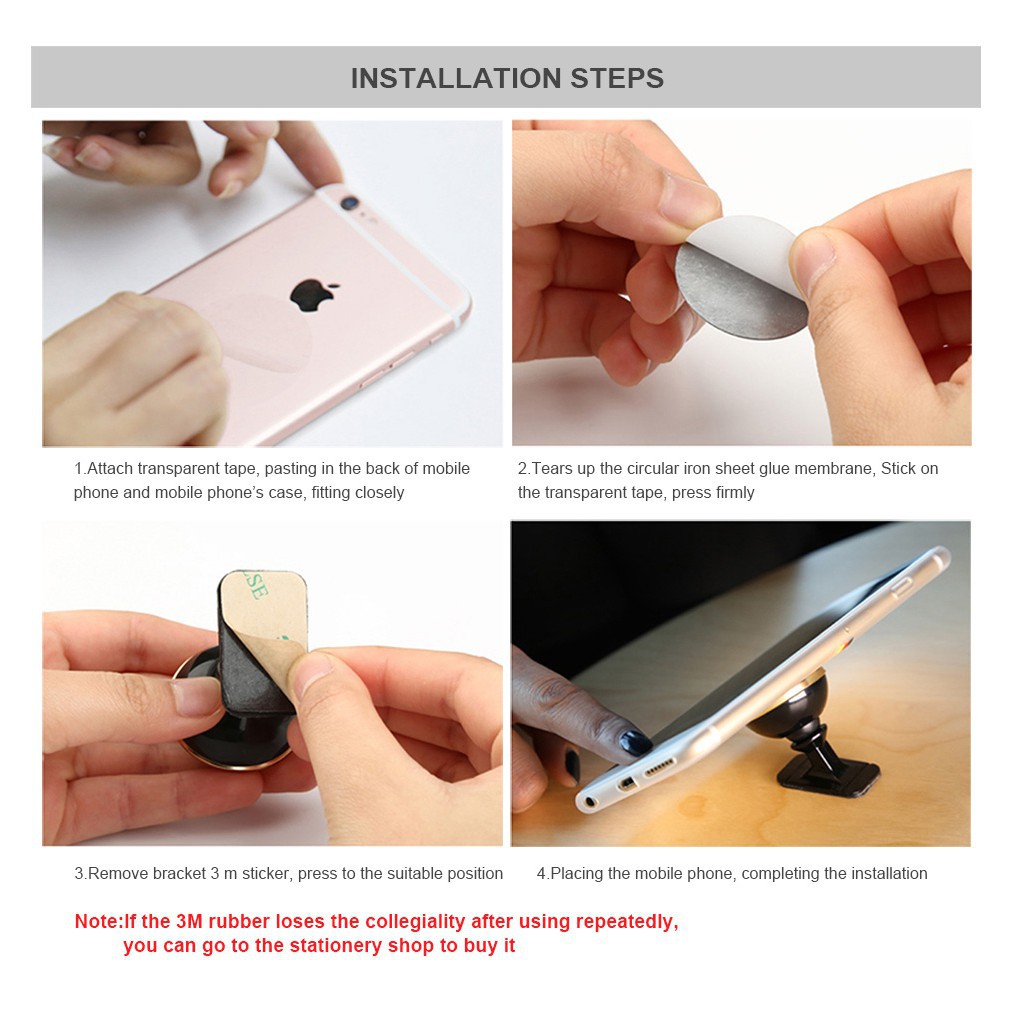 INSTALLATION STEPS

1.Attach transparent tape, pasting in the back of mobile phone and mobile phone's case, fitting closely

2.Tears up the circular iron sheet glue membrane, Stick on the transparent tape, press firmly

SE

3.Remove bracket 3 m sticker, press to the suitable position

4.Placing the mobile phone, completing the installation

Note:If the 3M rubber loses the collegiality after using repeatedly, you can go to the stationery shop to buy it