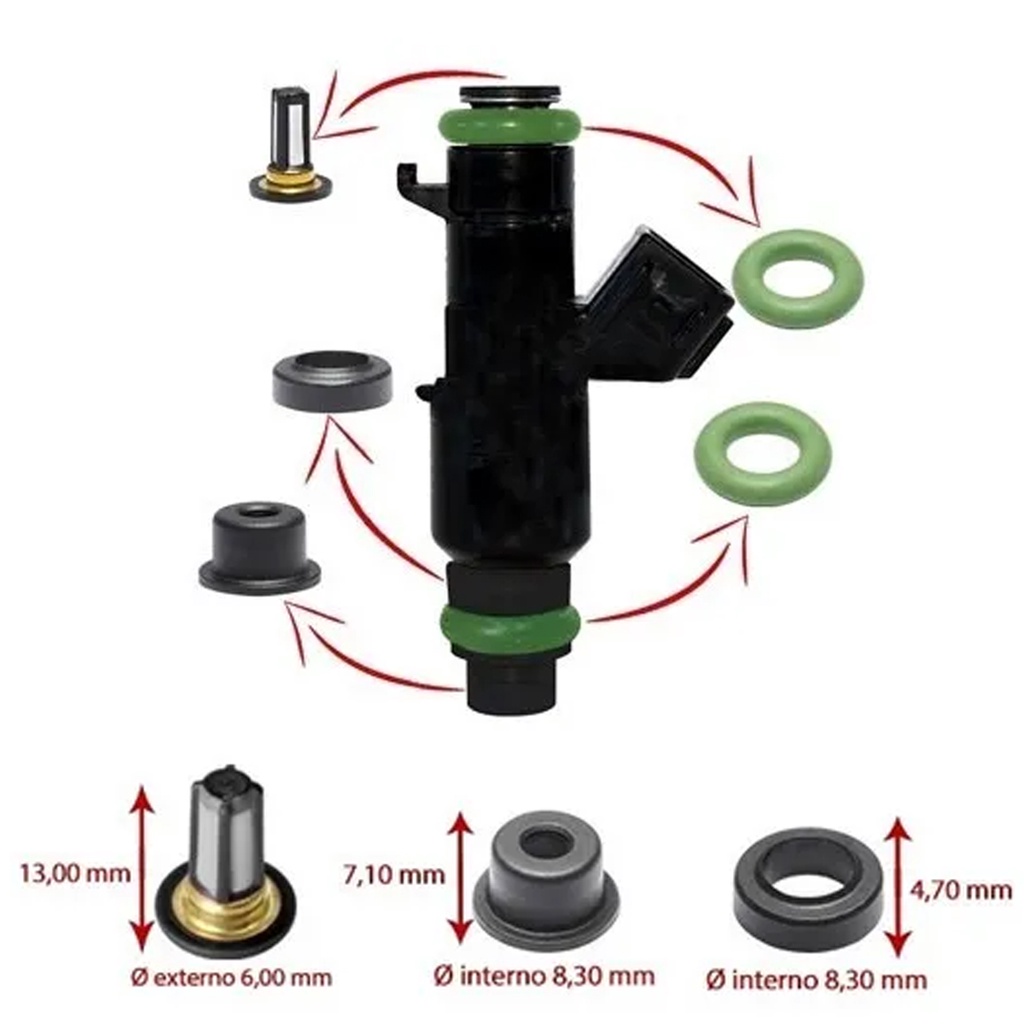 13,00 mm

Ø externo 6,00 mm

7,10 mm

Ø interno 8,30 mm

4,70 mm

Ø interno 8,30 mm