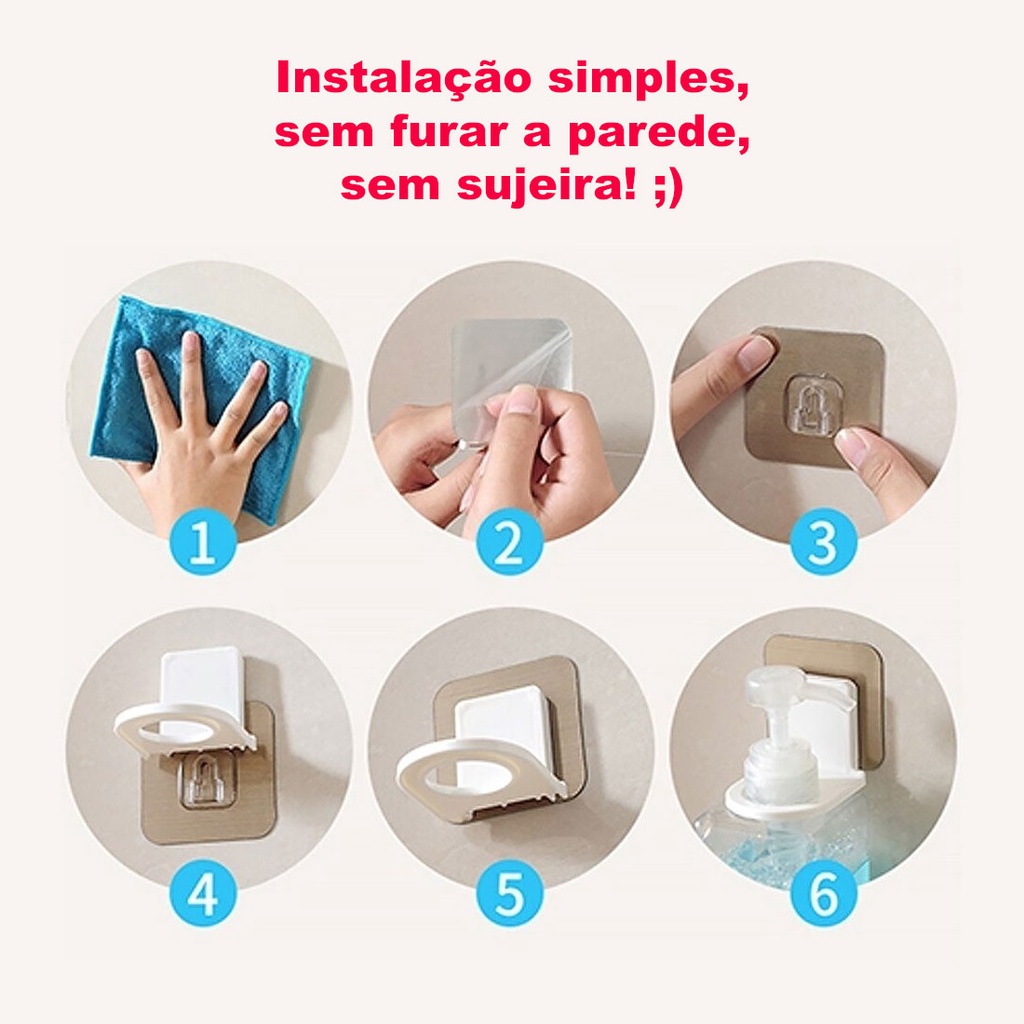 Instalação simples,
sem furar a parede,
sem sujeira! ;)

1

2

3

4

5

6