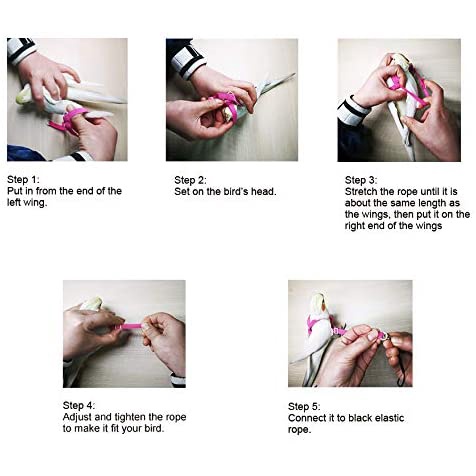 Step 1:
Put in from the end of the left wing.

Step 2:
Set on the bird's head.

Step 3:
Stretch the rope until it is about the same length as the wings, then put it on the right end of the wings

Step 4:
Adjust and tighten the rope to make it fit your bird.

Step 5:
Connect it to black elastic rope.