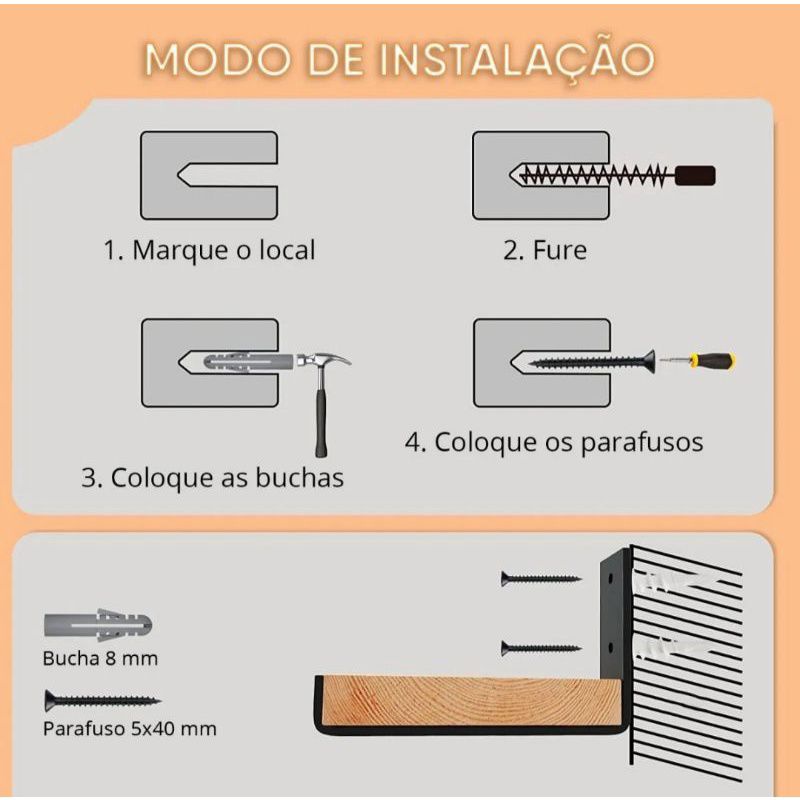 MODO DE INSTALAÇÃO

1. Marque o local

2. Fure

3. Coloque as buchas

4. Coloque os parafusos

Bucha 8 mm

Parafuso 5x40 mm