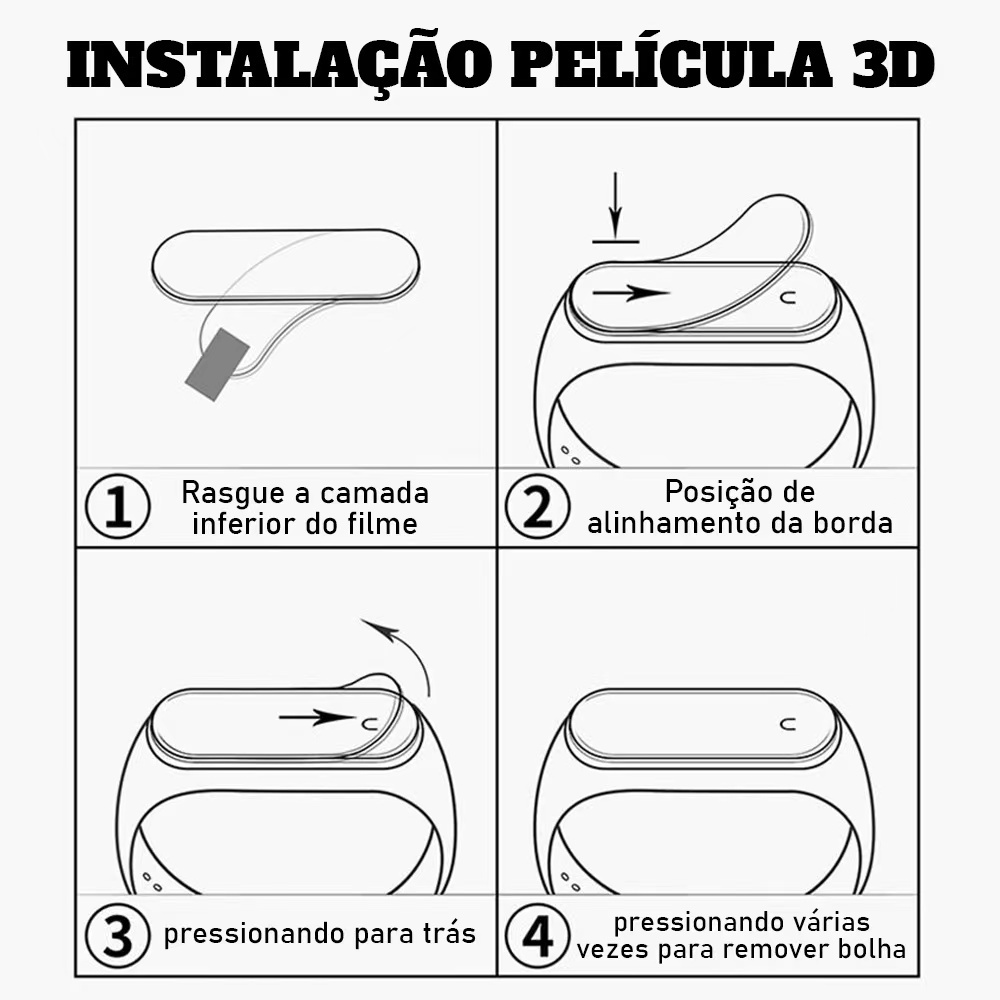 INSTALAÇÃO PELÍCULA 3D

1 Rasgue a camada inferior do filme

2 Posição de alinhamento da borda

3 pressionando para trás

4 pressionando várias vezes para remover bolha