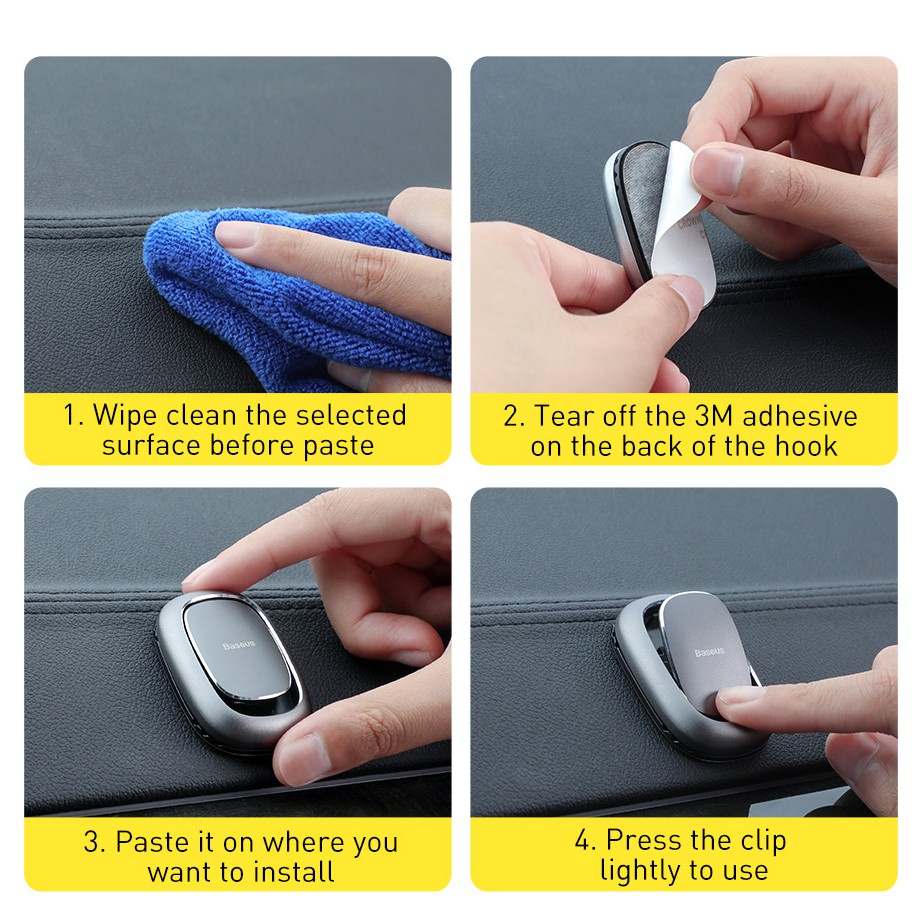 1. Wipe clean the selected surface before paste

2. Tear off the 3M adhesive on the back of the hook

Baseus

3. Paste it on where you want to install

Baseus

4. Press the clip lightly to use