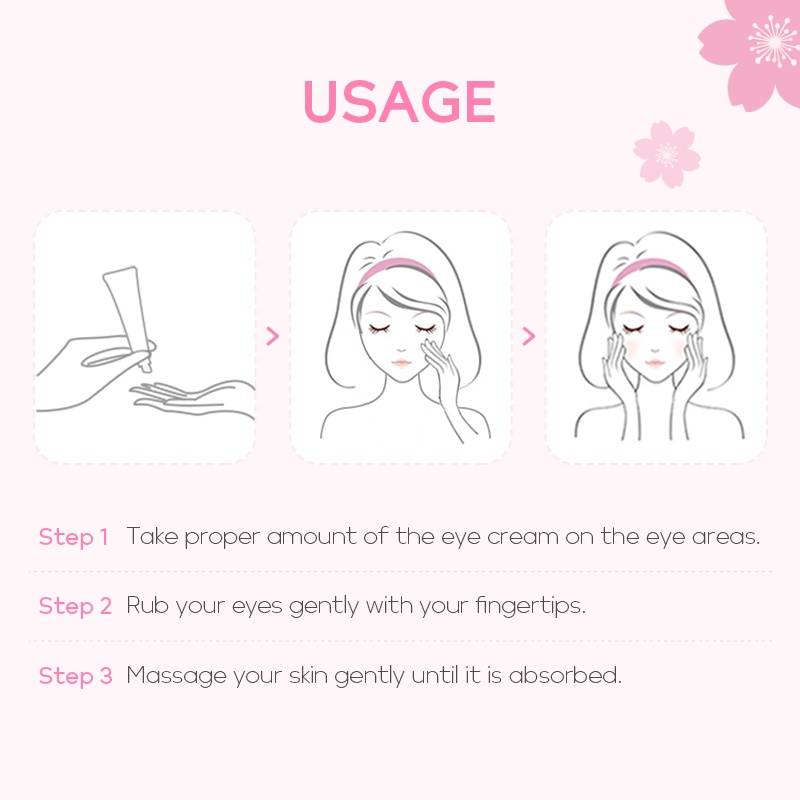 USAGE

Step 1 Take proper amount of the eye cream on the eye areas.

Step 2 Rub your eyes gently with your fingertips.

Step 3 Massage your skin gently until it is absorbed.