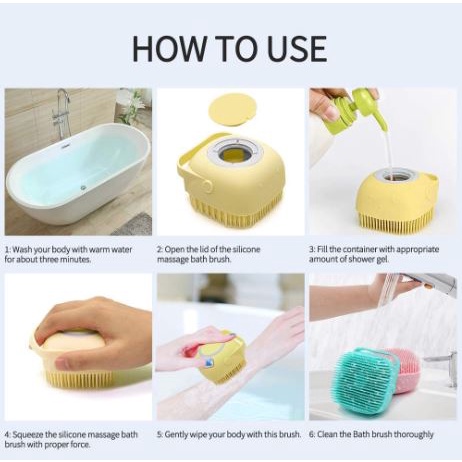 HOW TO USE

1: Wash your body with warm water for about three minutes.

2: Open the lid of the silicone massage bath brush.

3: Fill the container with appropriate amount of shower gel.

4: Squeeze the silicone massage bath brush with proper force.

5: Gently wipe your body with this brush.

6: Clean the Bath brush thoroughly